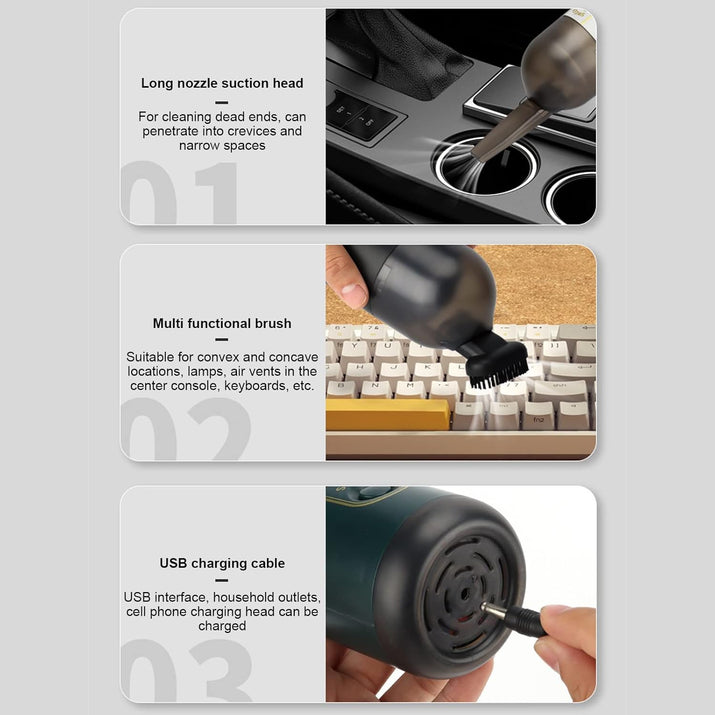 Long nozzle suction head

For cleaning dead ends, can penetrate into crevices and narrow spaces

01

Multi functional brush

Suitable for convex and concave locations, lamps, air vents in the center console, keyboards, etc.

02

USB charging cable

USB interface, household outlets, cell phone charging head can be charged

03